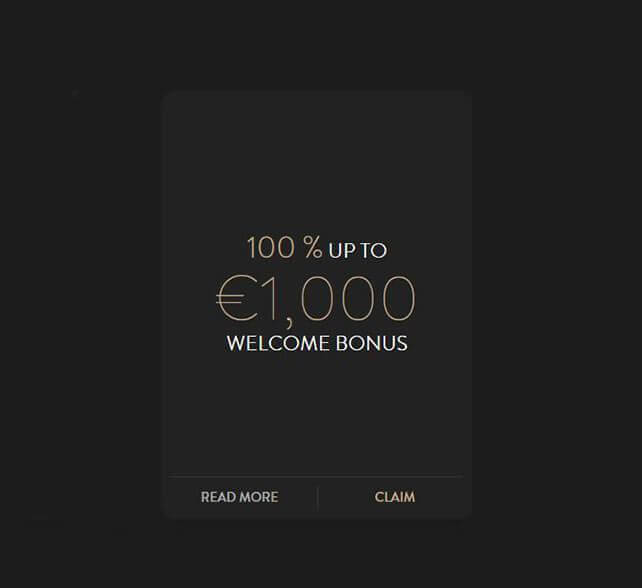 100 % UP TO
€1,000
WELCOME BONUS

READ MORE
CLAIM